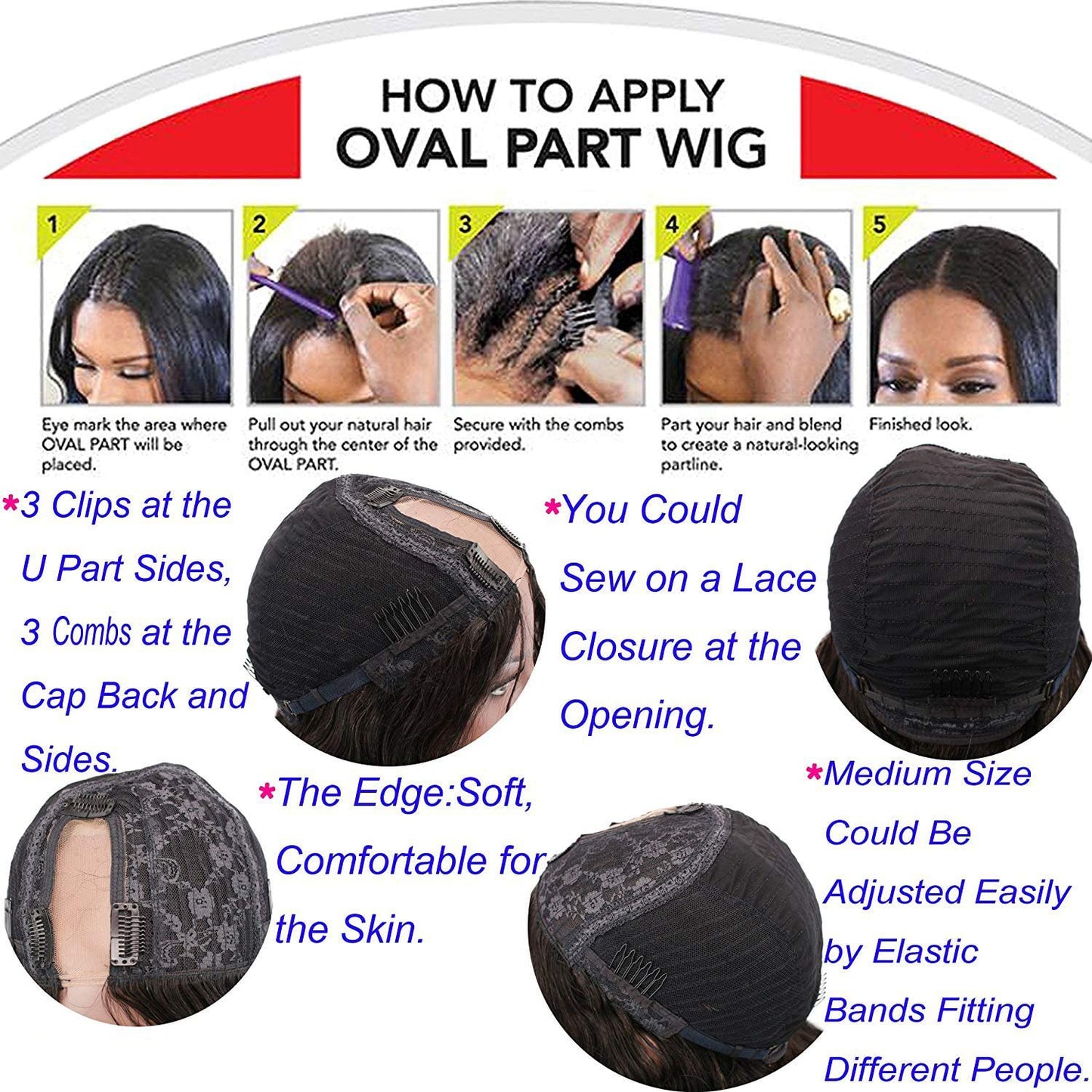 HOW TO APPLY
OVAL PART WIG

1
Eye mark the area where OVAL PART will be placed.

2
Pull out your natural hair through the center of the OVAL PART.

3
Secure with the combs provided.

4
Part your hair and blend to create a natural-looking partline.

5
Finished look.

*3 Clips at the U Part Sides, 3 Combs at the Cap Back and Sides.

*You Could Sew on a Lace Closure at the Opening.

*The Edge:Soft, Comfortable for the Skin.

*Medium Size Could Be Adjusted Easily by Elastic Bands Fitting Different People.